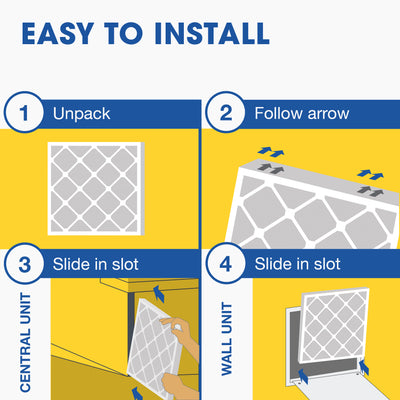 EASY TO INSTALL

1 Unpack

2 Follow arrow

3 Slide in slot

CENTRAL UNIT

4 Slide in slot

WALL UNIT