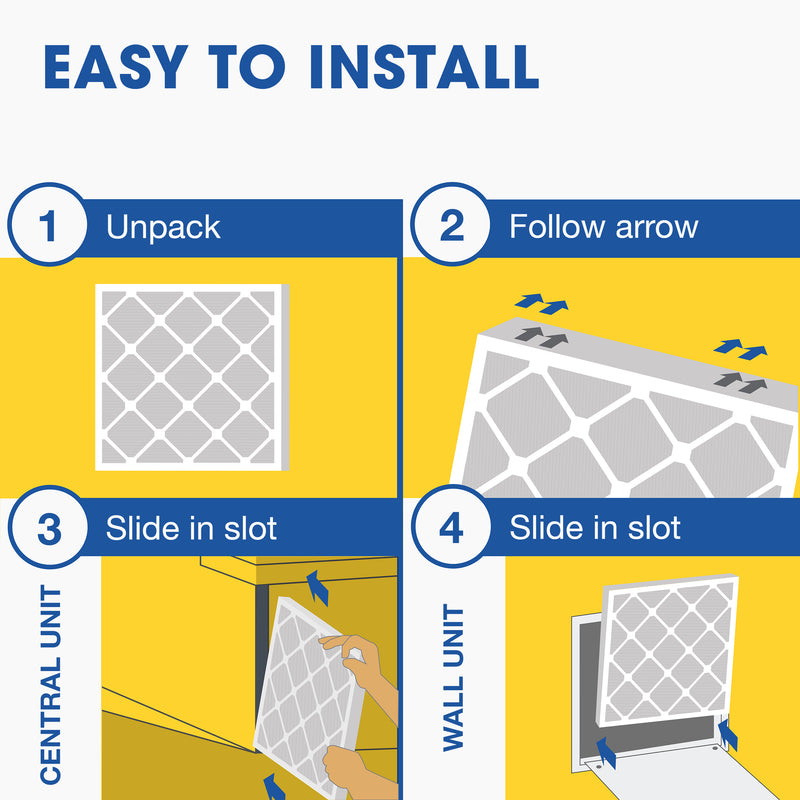 EASY TO INSTALL

1 Unpack

2 Follow arrow

3 Slide in slot

CENTRAL UNIT

4 Slide in slot

WALL UNIT